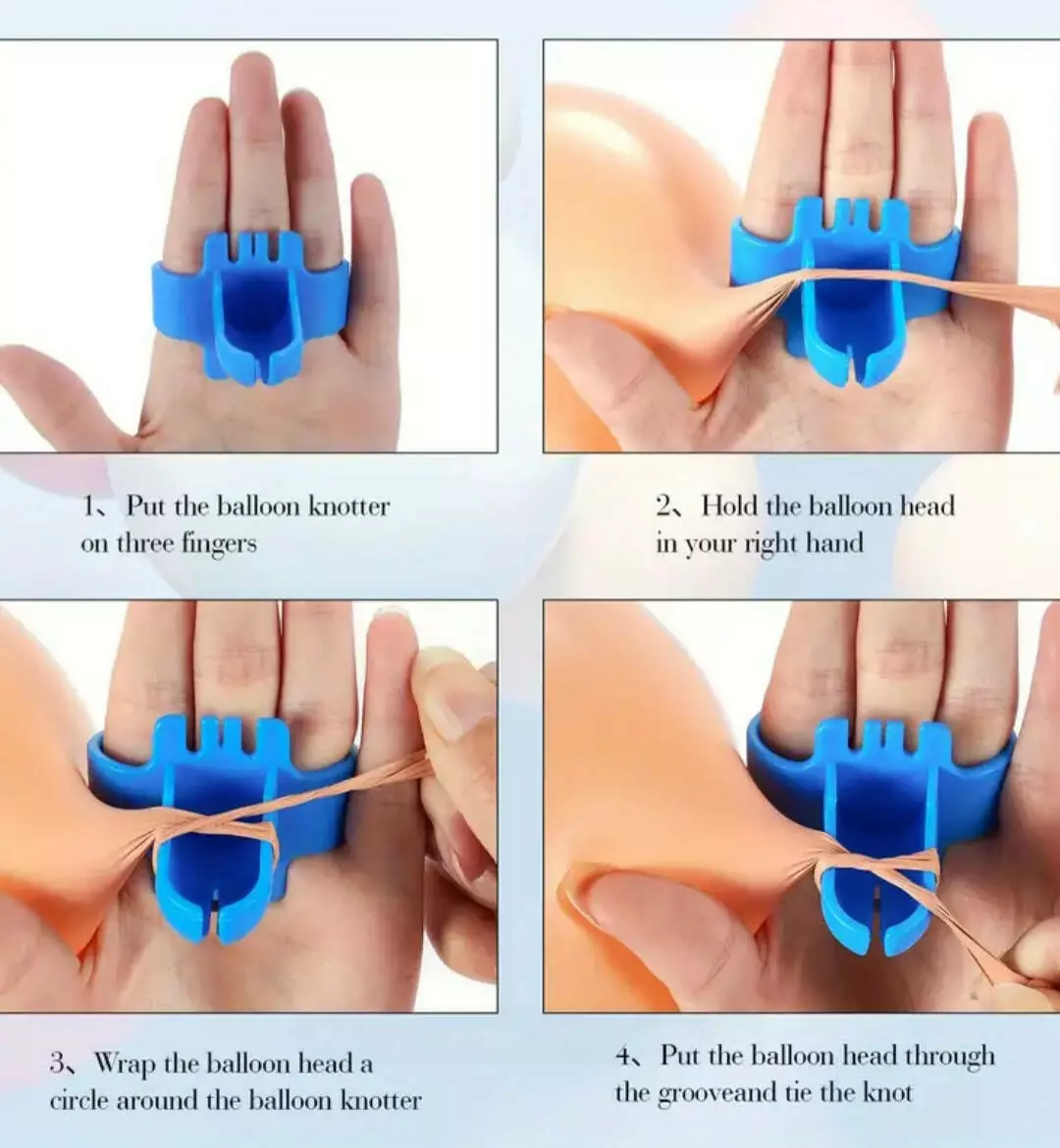 1、Put the balloon knotter on three fingers

2、Hold the balloon head in your right hand

3、Wrap the balloon head a circle around the balloon knotter

4、Put the balloon head through the grooveand tie the knot